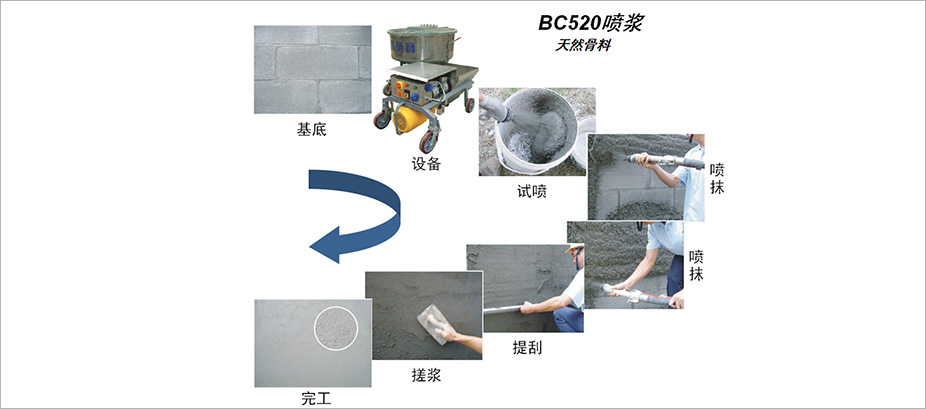 BC520喷浆
天然骨料

基底

设备

试喷

喷抹

喷抹

提刮

搓浆

完工